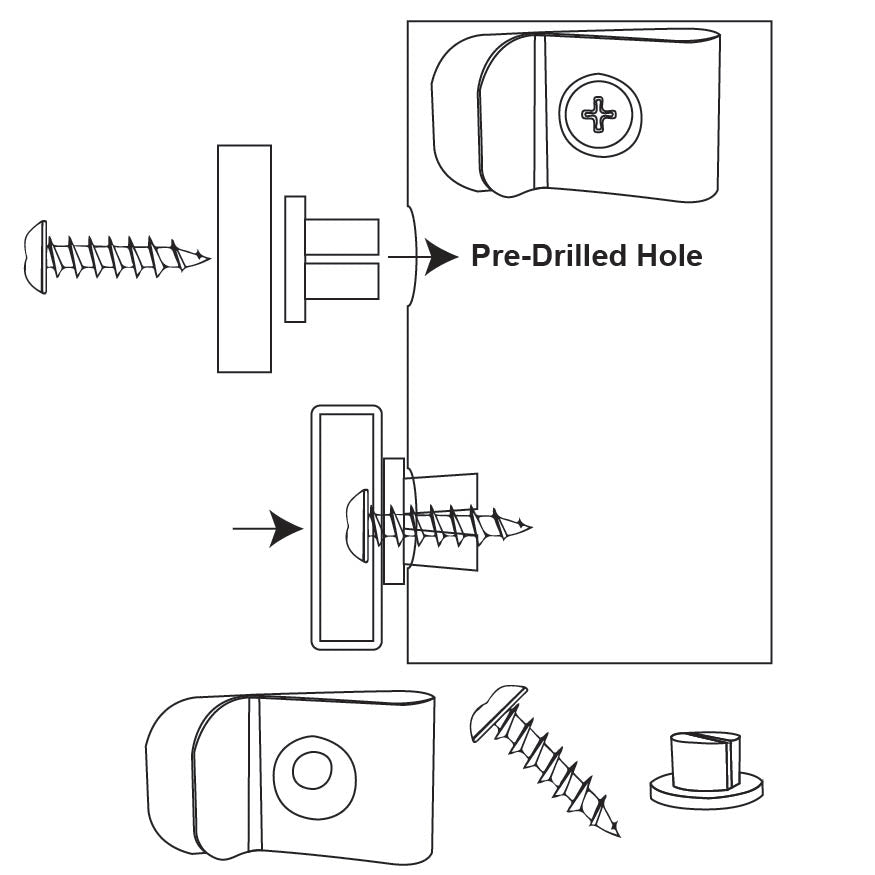 Pre-Drilled Hole