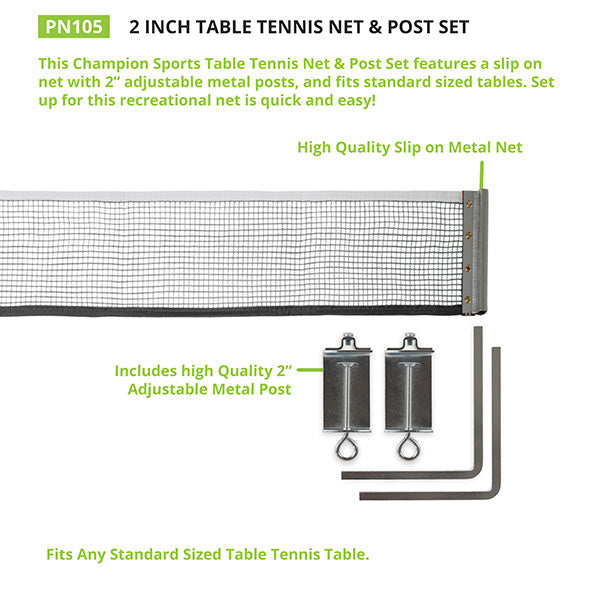 PN105 2 INCH TABLE TENNIS NET & POST SET

This Champion Sports Table Tennis Net & Post Set features a slip on net with 2” adjustable metal posts, and fits standard sized tables. Set up for this recreational net is quick and easy!

High Quality Slip on Metal Net

Includes high Quality 2” Adjustable Metal Post

Fits Any Standard Sized Table Tennis Table.